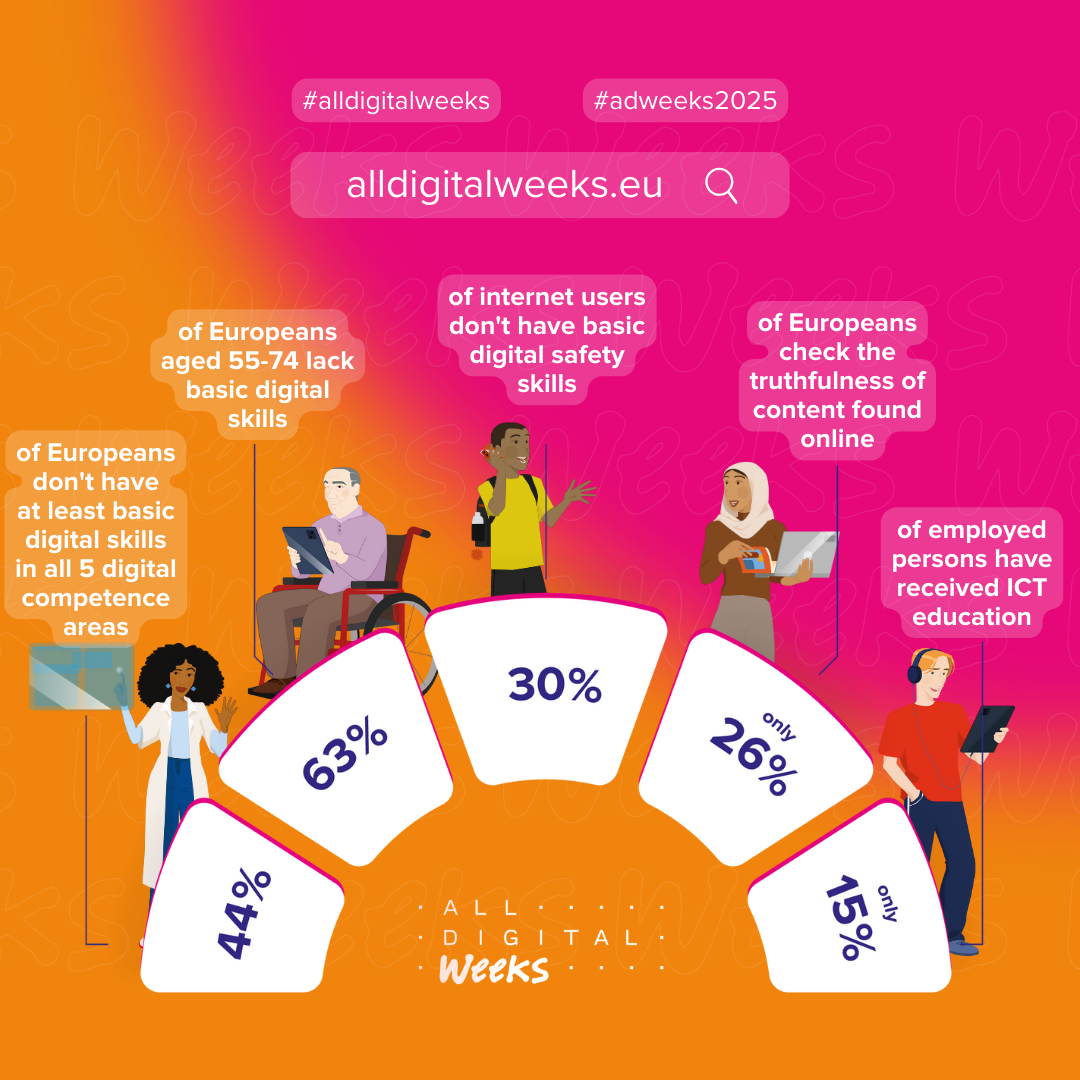 #alldigitalweeks

#adweeks2025

alldigitalweeks.eu

of Europeans don't have at least basic digital skills in all 5 digital competence areas

of Europeans aged 55-74 lack basic digital skills

of internet users don't have basic digital safety skills

of Europeans check the truthfulness of content found online

of employed persons have received ICT education

44%

63%

30%

only 26%

only 15%

ALL DIGITAL Weeks